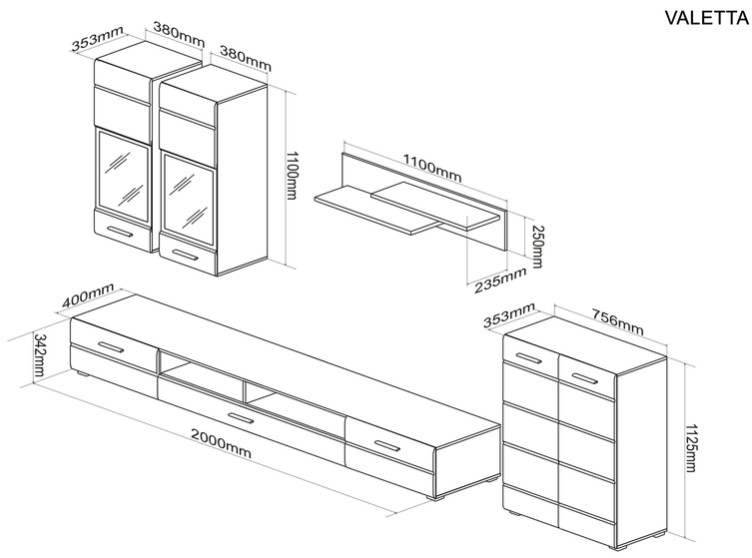 VALETTA

353mm
380mm
380mm
1100mm

1100mm
250mm
235mm

400mm
342mm
2000mm

353mm
756mm
1125mm